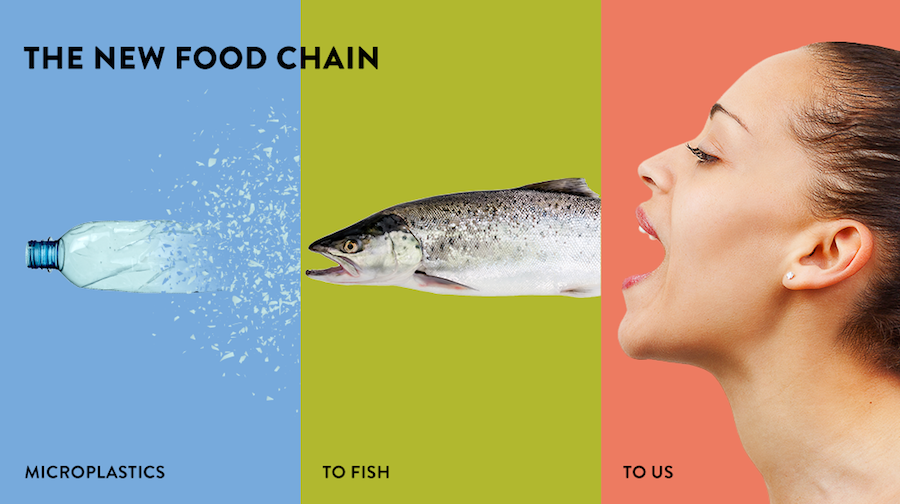 THE NEW FOOD CHAIN

MICROPLASTICS

TO FISH

TO US